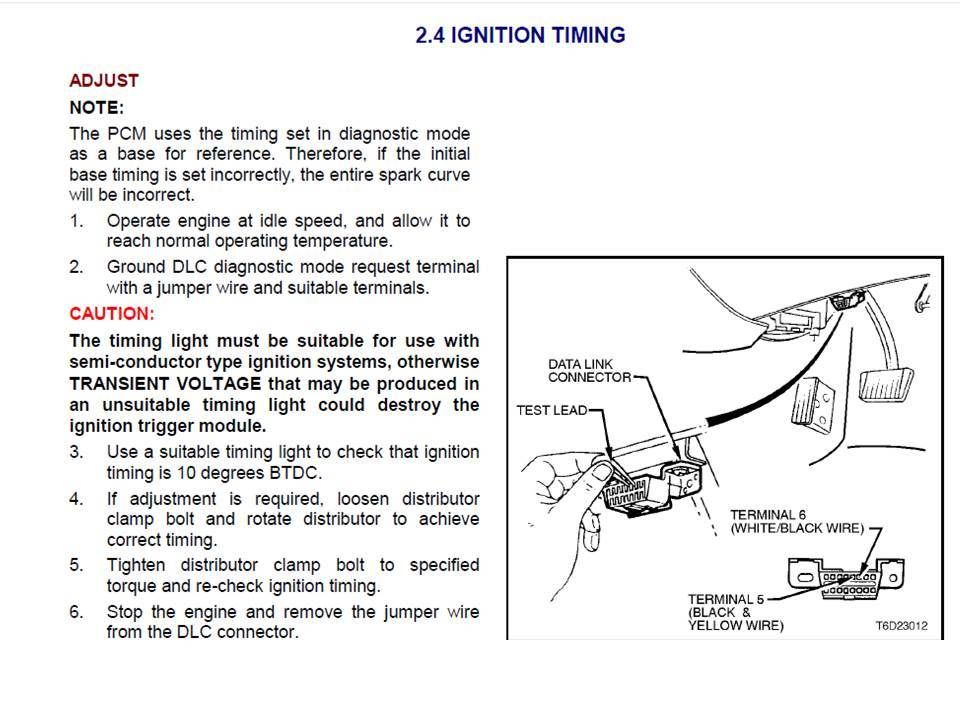 2.4 IGNITION TIMING

ADJUST

NOTE:

The PCM uses the timing set in diagnostic mode as a base for reference. Therefore, if the initial base timing is set incorrectly, the entire spark curve will be incorrect.

1. Operate engine at idle speed, and allow it to reach normal operating temperature.

2. Ground DLC diagnostic mode request terminal with a jumper wire and suitable terminals.

CAUTION:

The timing light must be suitable for use with semi-conductor type ignition systems, otherwise TRANSIENT VOLTAGE that may be produced in an unsuitable timing light could destroy the ignition trigger module.

3. Use a suitable timing light to check that ignition timing is 10 degrees BTDC.

4. If adjustment is required, loosen distributor clamp bolt and rotate distributor to achieve correct timing.

5. Tighten distributor clamp bolt to specified torque and re-check ignition timing.

6. Stop the engine and remove the jumper wire from the DLC connector.

DATA LINK CONNECTOR

TEST LEAD

TERMINAL 6 (WHITE/BLACK WIRE)

TERMINAL 5 (BLACK & YELLOW WIRE)

T6D23012